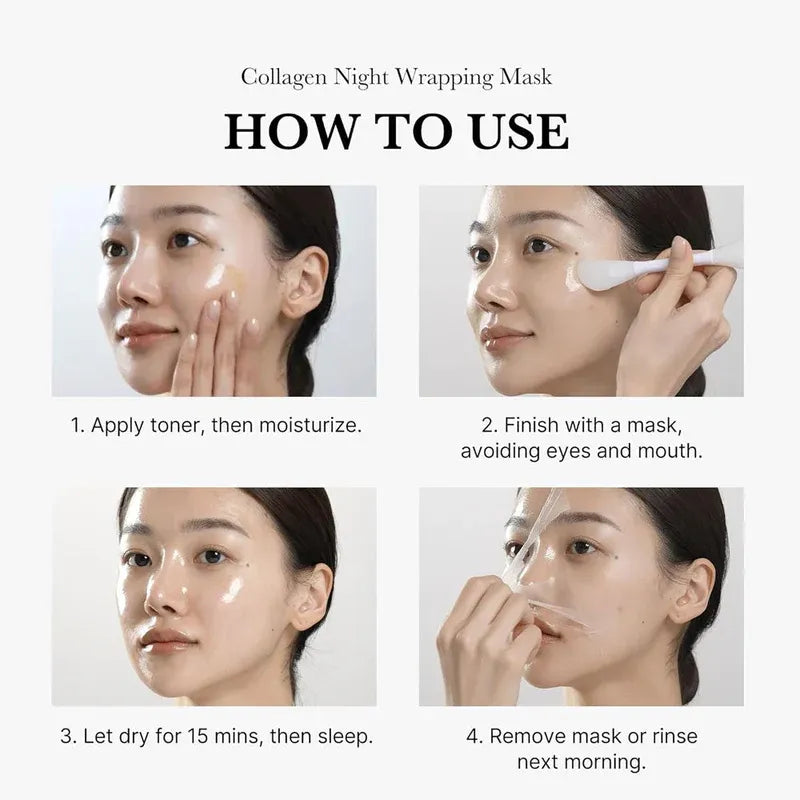 Collagen Night Wrapping Mask

HOW TO USE

1. Apply toner, then moisturize.

2. Finish with a mask, avoiding eyes and mouth.

3. Let dry for 15 mins, then sleep.

4. Remove mask or rinse next morning.